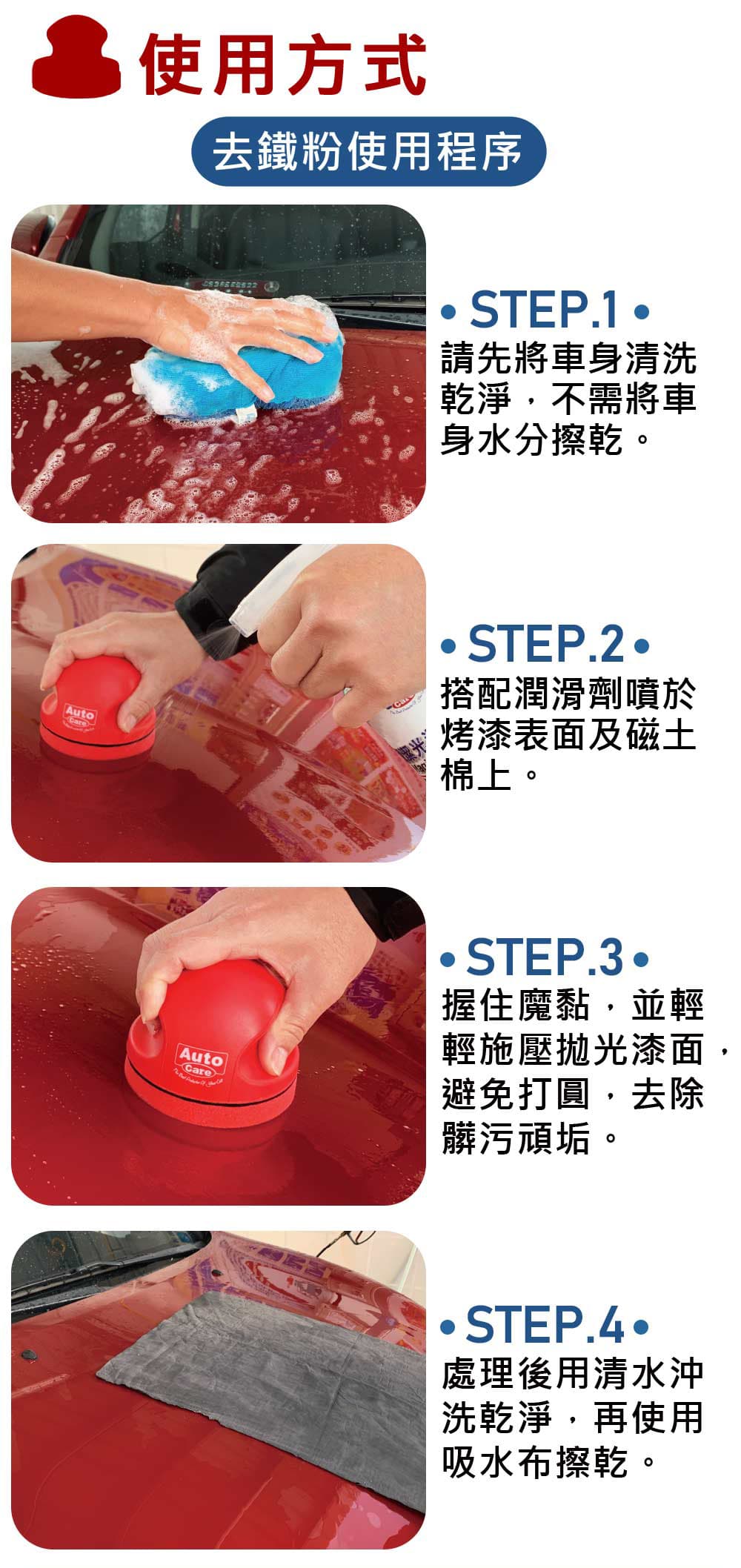 使用方式

去鐵粉使用程序

• STEP.1 •
請先將車身清洗乾淨，不需將車身水分擦乾。

Auto Care

• STEP.2 •
搭配潤滑劑噴於烤漆表面及磁土棉上。

Auto Care

• STEP.3 •
握住魔黏，並輕輕施壓拋光漆面，避免打圓，去除髒污頑垢。

• STEP.4 •
處理後用清水沖洗乾淨，再使用吸水布擦乾。